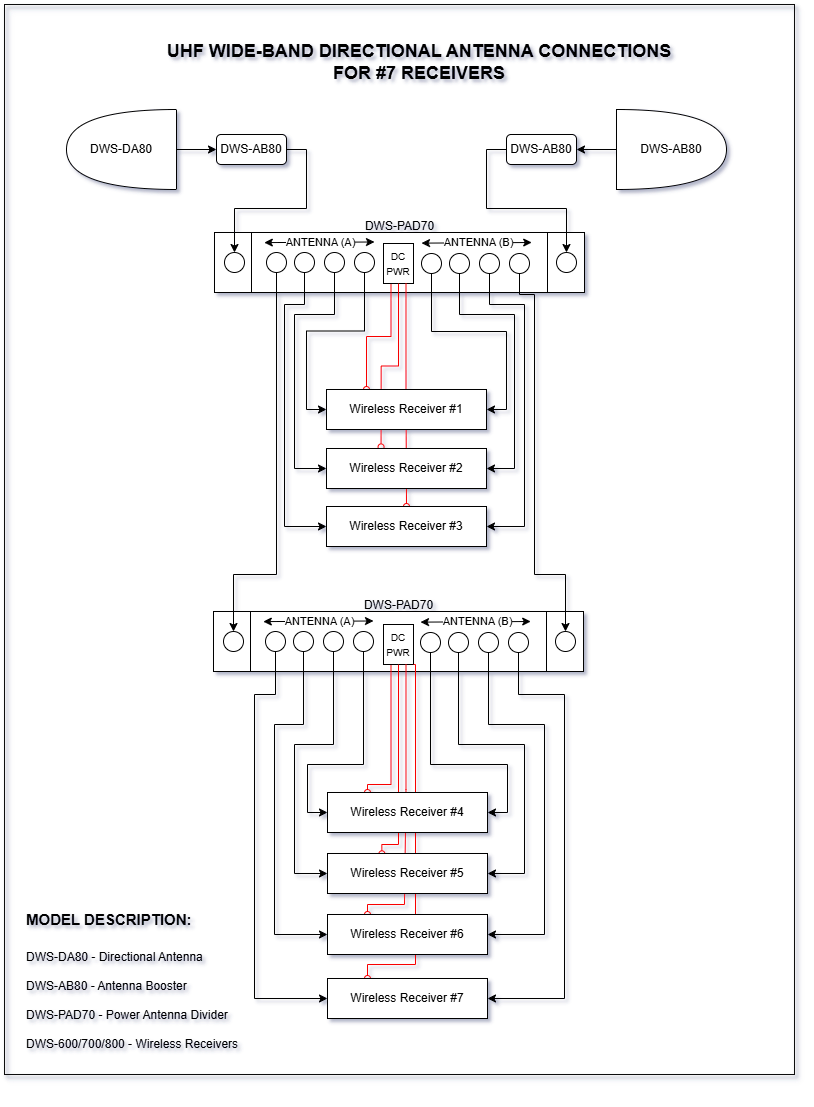 UHF WIDE-BAND DIRECTIONAL ANTENNA CONNECTIONS
FOR #7 RECEIVERS

DWS-DA80
DWS-AB80
DWS-AB80
DWS-AB80

DWS-PAD70
ANTENNA (A)
DC PWR
ANTENNA (B)

Wireless Receiver #1
Wireless Receiver #2
Wireless Receiver #3

DWS-PAD70
ANTENNA (A)
DC PWR
ANTENNA (B)

Wireless Receiver #4
Wireless Receiver #5
Wireless Receiver #6
Wireless Receiver #7

MODEL DESCRIPTION:

DWS-DA80 - Directional Antenna

DWS-AB80 - Antenna Booster

DWS-PAD70 - Power Antenna Divider

DWS-600/700/800 - Wireless Receivers